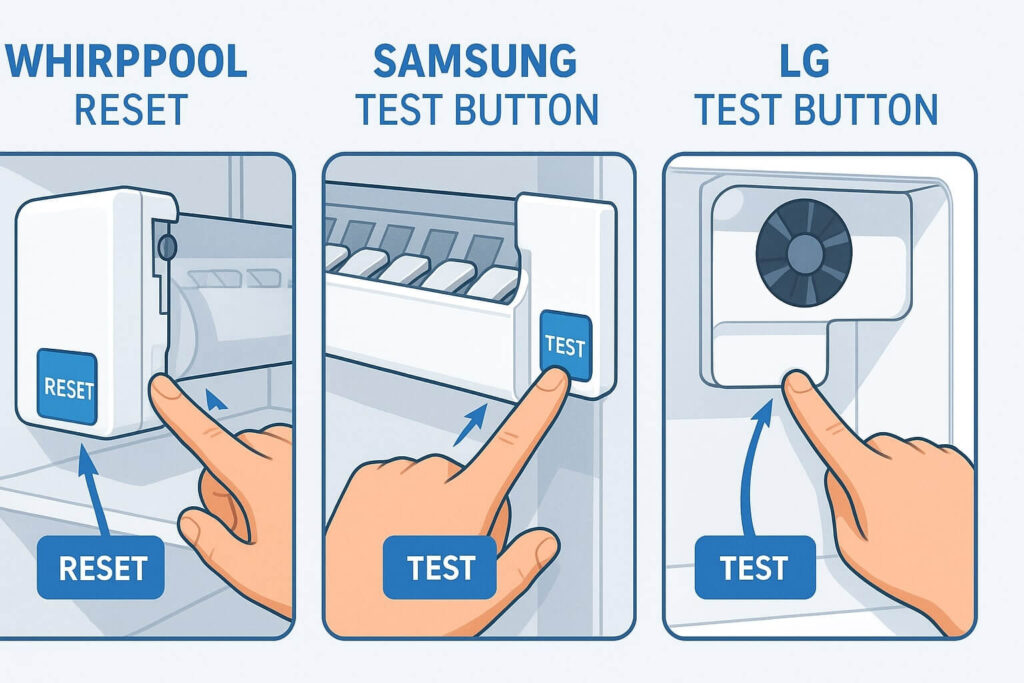 WHIRPPOOL
RESET

RESET

RESET

SAMSUNG
TEST BUTTON

TEST

TEST

LG
TEST BUTTON

TEST